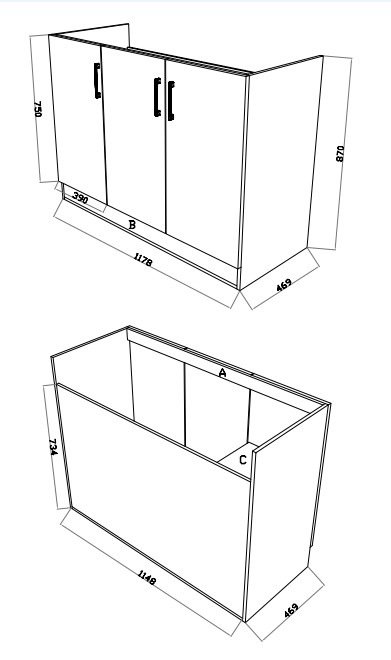 750
870
390
B
1178
469
A
C
734
1148
469